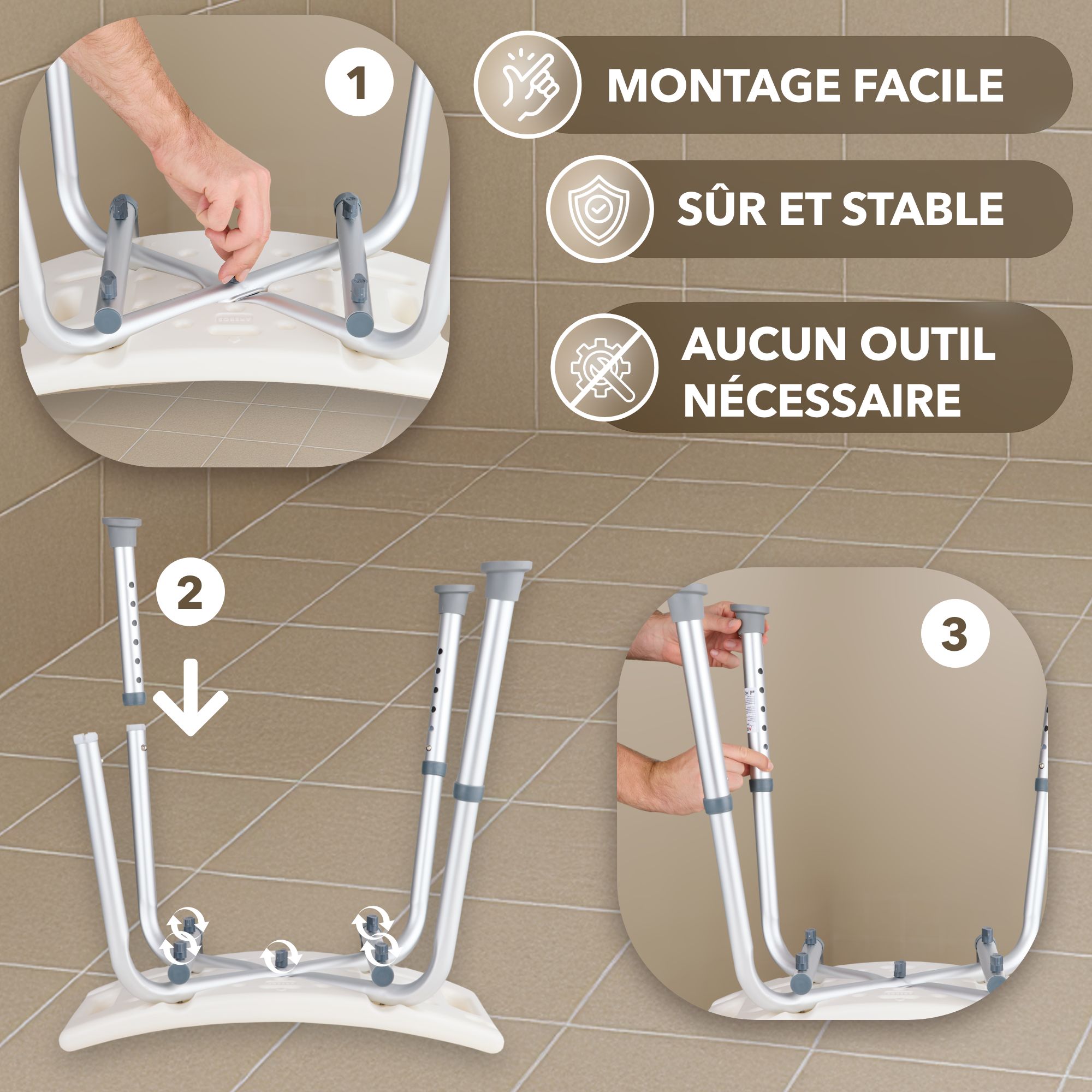 1

MONTAGE FACILE

SÛR ET STABLE

AUCUN OUTIL NÉCESSAIRE

2

3