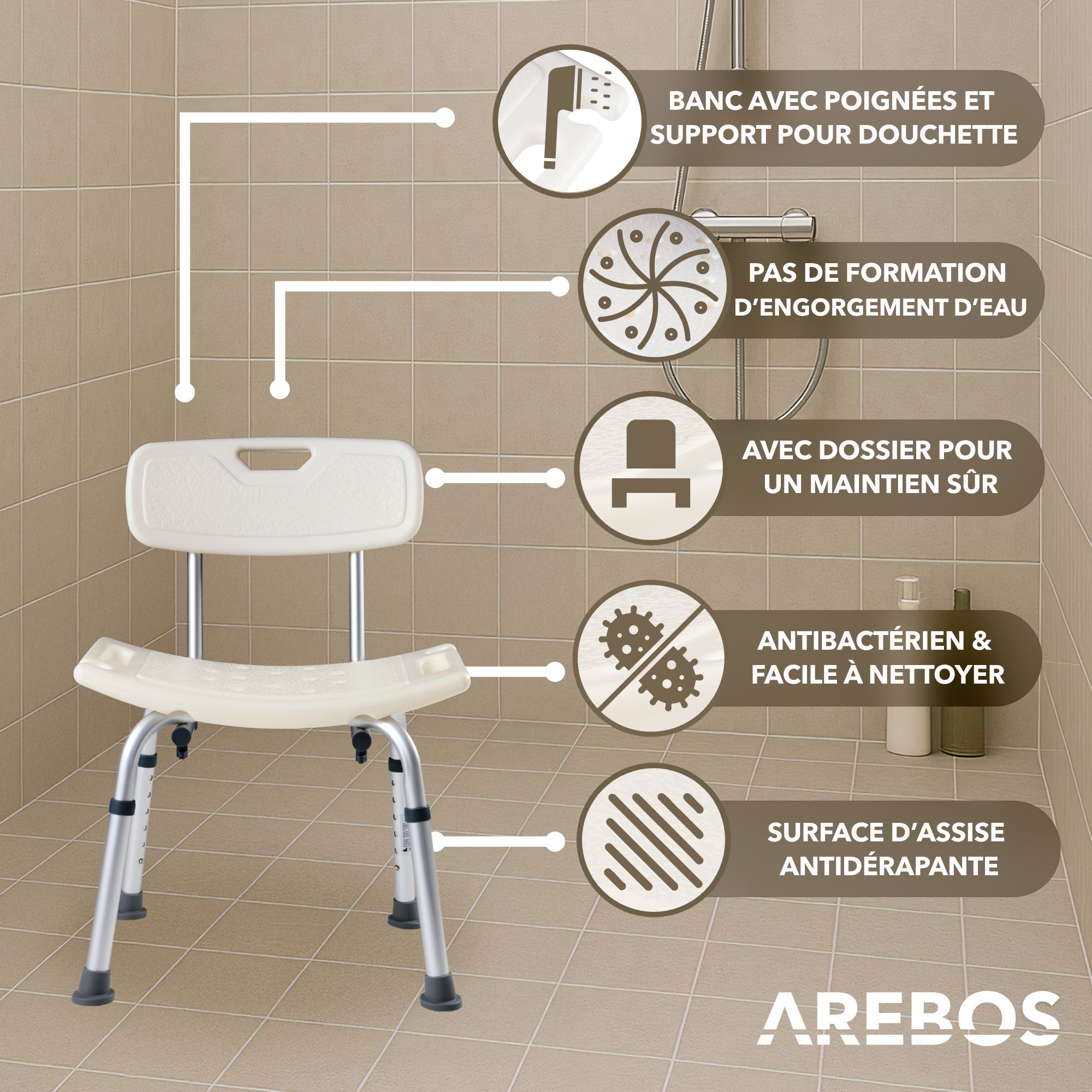 BANC AVEC POIGNÉES ET SUPPORT POUR DOUCHETTE

PAS DE FORMATION D'ENGORGEMENT D'EAU

AVEC DOSSIER POUR UN MAINTIEN SÛR

ANTIBACTÉRIEN & FACILE À NETTOYER

SURFACE D'ASSISE ANTIDÉRAPANTE

AREBOS